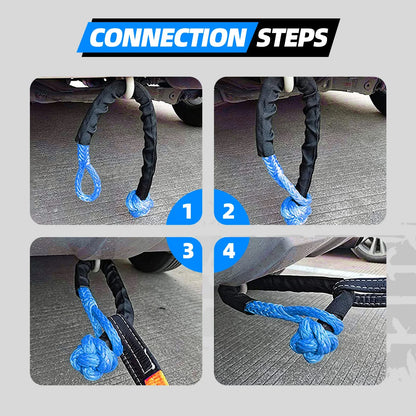 CONNECTION STEPS

1

2

3

4