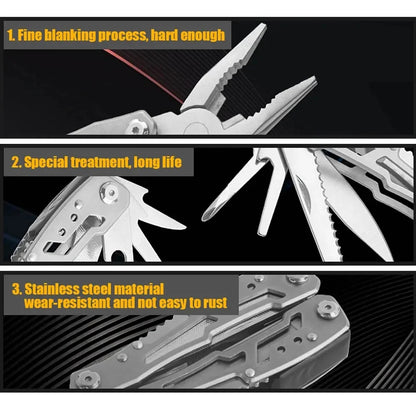 1. Fine blanking process, hard enough

2. Special treatment, long life

3. Stainless steel material
wear-resistant and not easy to rust