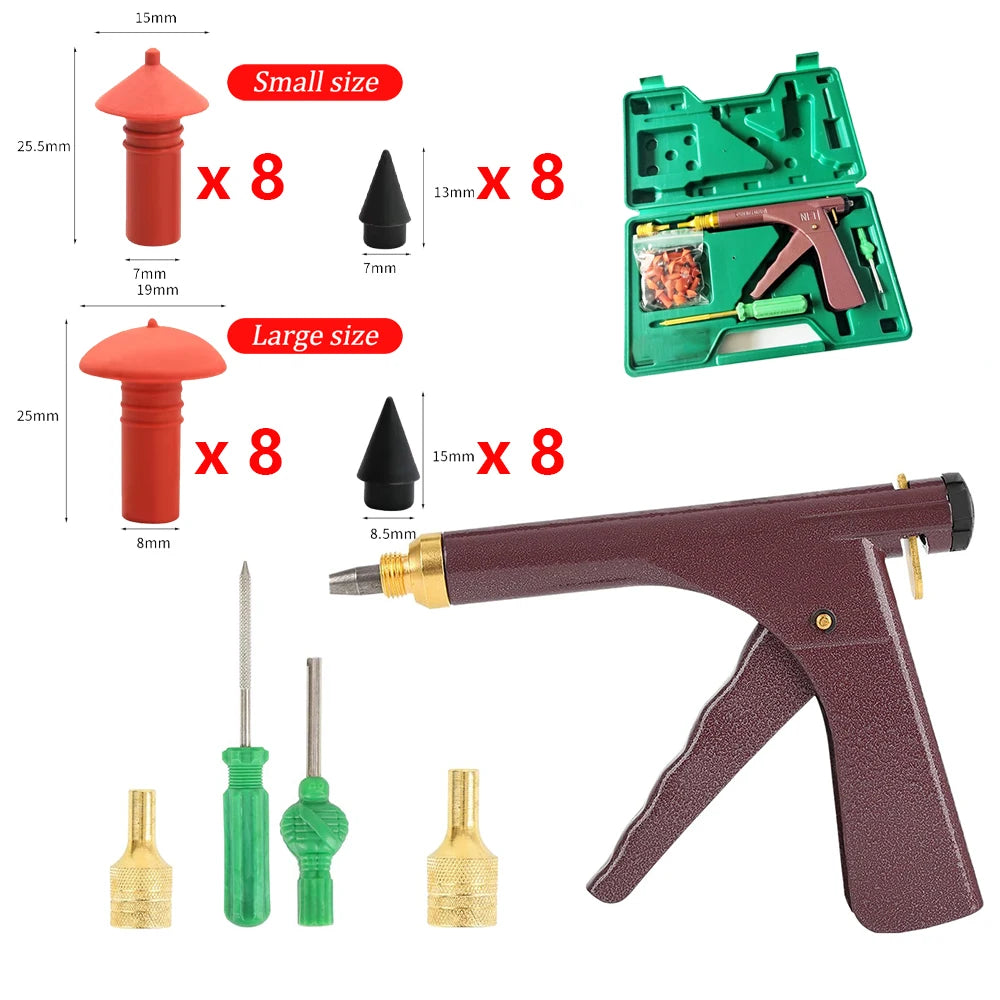 15mm

Small size

25.5mm

x 8

13mm x 8

7mm

7mm

19mm

Large size

25mm

x 8

15mm x 8

8mm

8.5mm